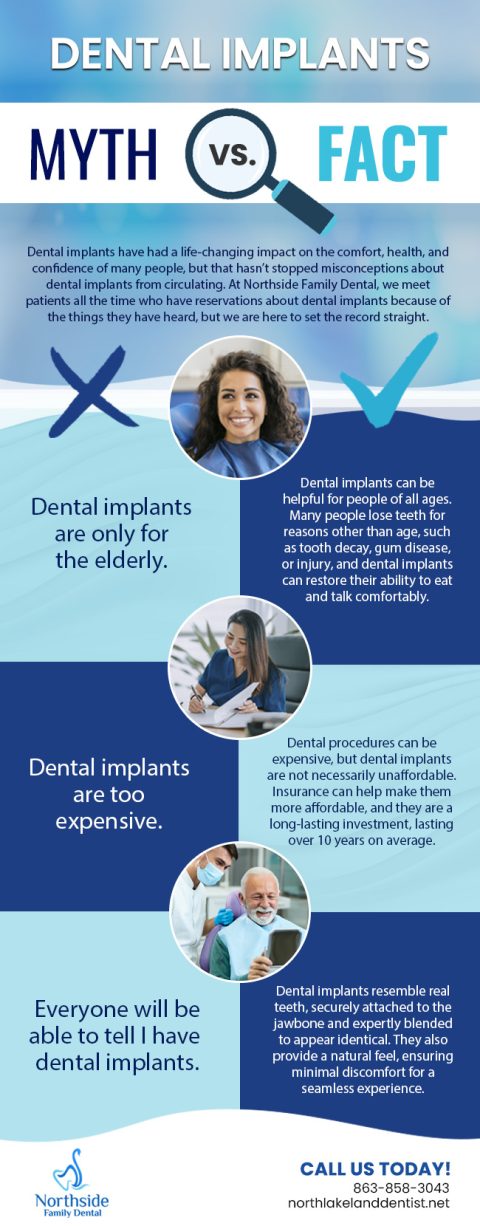 DENTAL IMPLANTS

MYTH VS. FACT

Dental implants have had a life-changing impact on the comfort, health, and confidence of many people, but that hasn't stopped misconceptions about dental implants from circulating. At Northside Family Dental, we meet patients all the time who have reservations about dental implants because of the things they have heard, but we are here to set the record straight.

Dental implants are only for the elderly.

Dental implants can be helpful for people of all ages. Many people lose teeth for reasons other than age, such as tooth decay, gum disease, or injury, and dental implants can restore their ability to eat and talk comfortably.

Dental implants are too expensive.

Dental procedures can be expensive, but dental implants are not necessarily unaffordable. Insurance can help make them more affordable, and they are a long-lasting investment, lasting over 10 years on average.

Everyone will be able to tell I have dental implants.

Dental implants resemble real teeth, securely attached to the jawbone and expertly blended to appear identical. They also provide a natural feel, ensuring minimal discomfort for a seamless experience.

Northside Family Dental

CALL US TODAY!
863-858-3043
northlakelanddentist.net